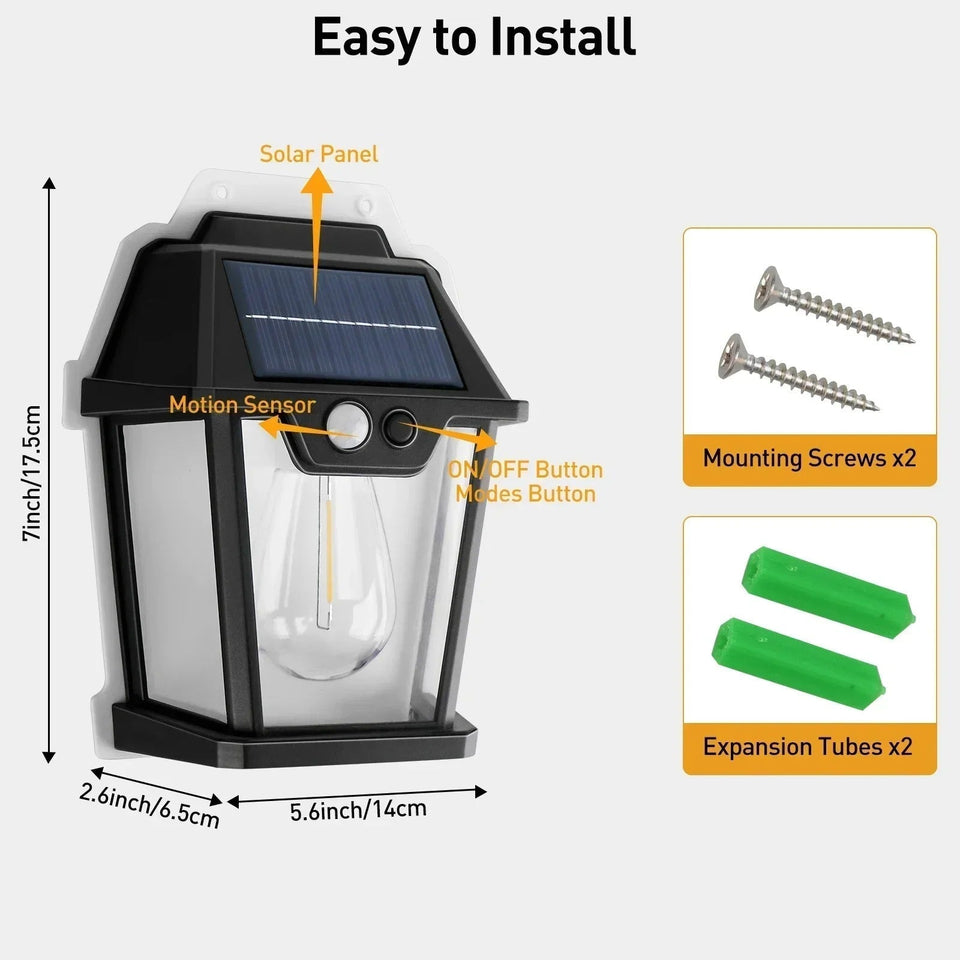 Easy to Install

Solar Panel

Motion Sensor

ON/OFF Button
Modes Button

7inch/17.5cm

2.6inch/6.5cm

5.6inch/14cm

Mounting Screws x2

Expansion Tubes x2