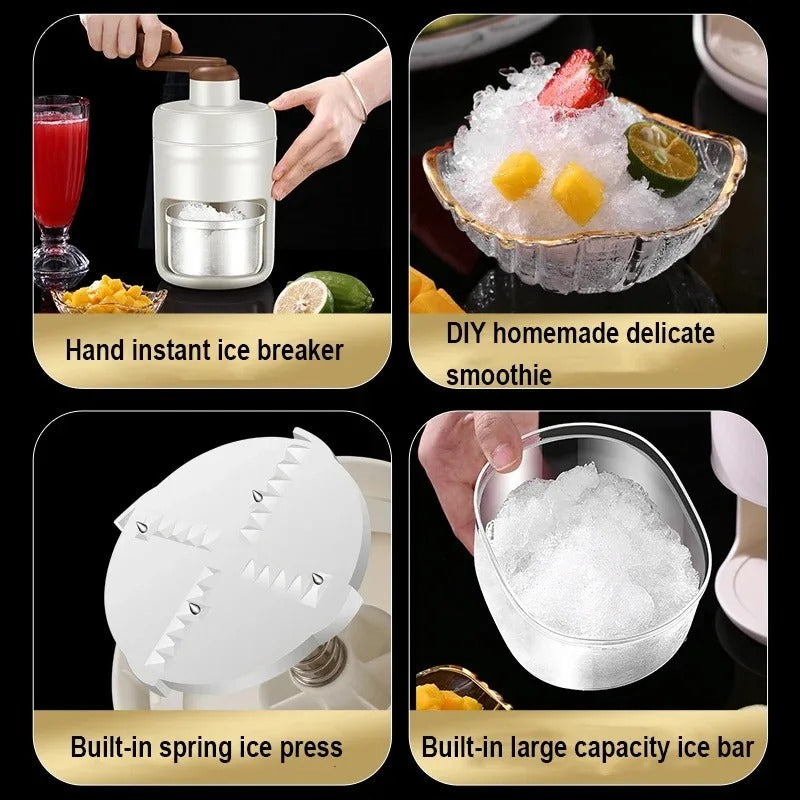 Hand instant ice breaker

DIY homemade delicate smoothie

Built-in spring ice press

Built-in large capacity ice bar