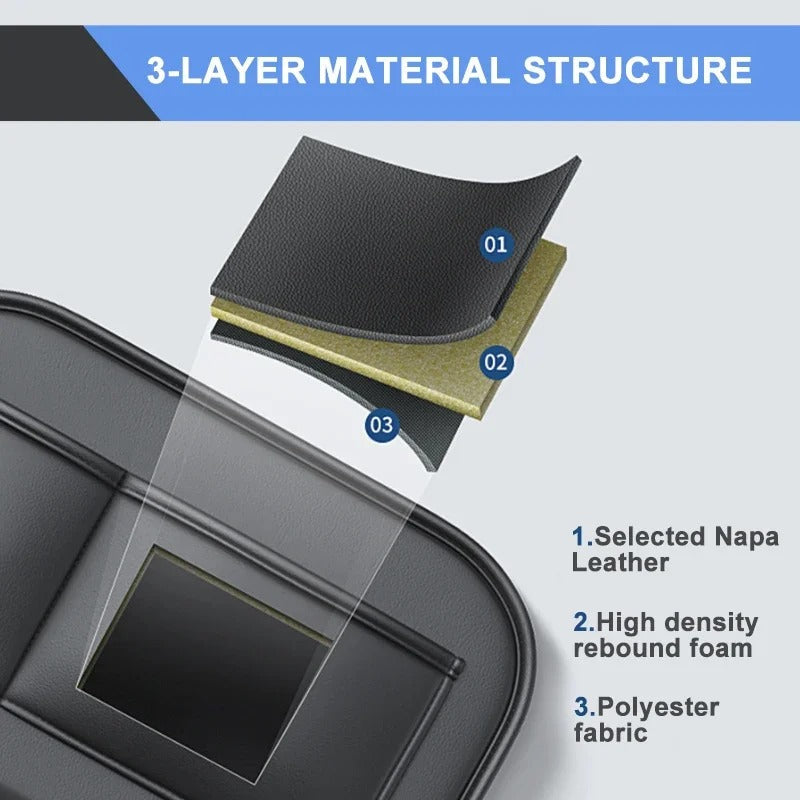 3-LAYER MATERIAL STRUCTURE

01

02

03

1.Selected Napa Leather

2.High density rebound foam

3.Polyester fabric