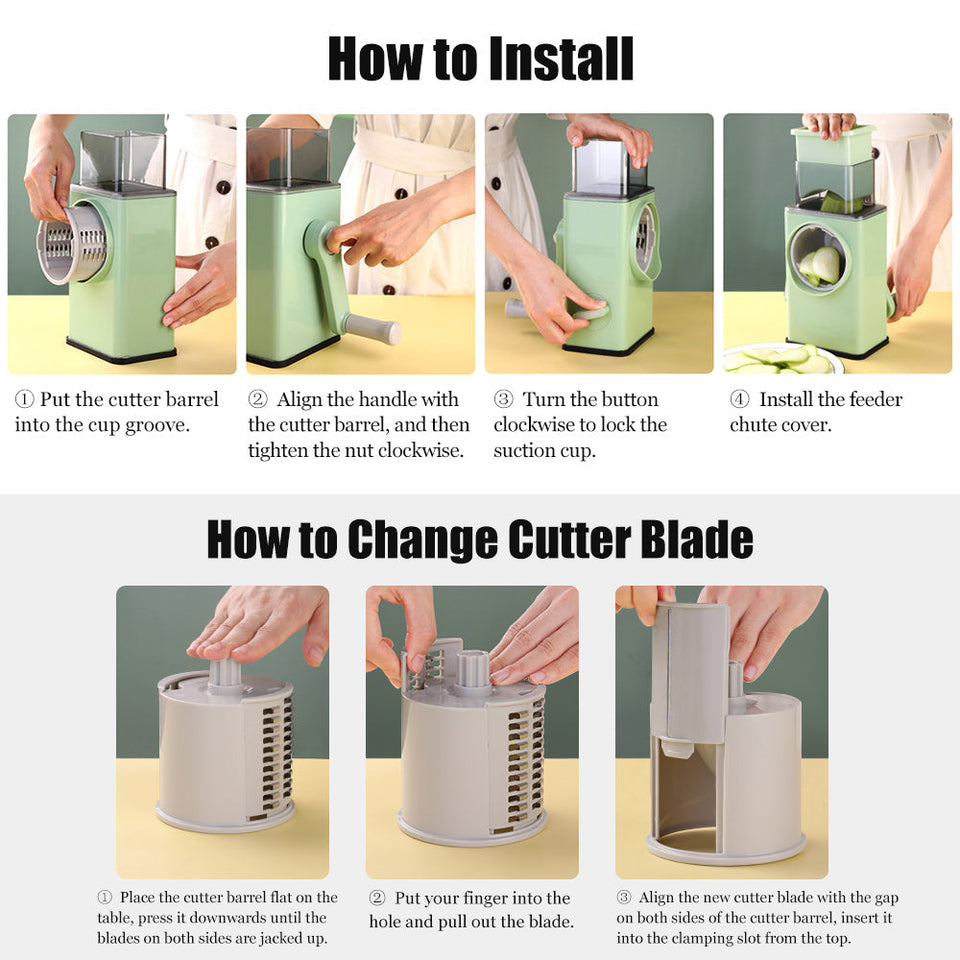 How to Install

① Put the cutter barrel into the cup groove.

② Align the handle with the cutter barrel, and then tighten the nut clockwise.

③ Turn the button clockwise to lock the suction cup.

④ Install the feeder chute cover.

How to Change Cutter Blade

① Place the cutter barrel flat on the table, press it downwards until the blades on both sides are jacked up.

② Put your finger into the hole and pull out the blade.

③ Align the new cutter blade with the gap on both sides of the cutter barrel, insert it into the clamping slot from the top.