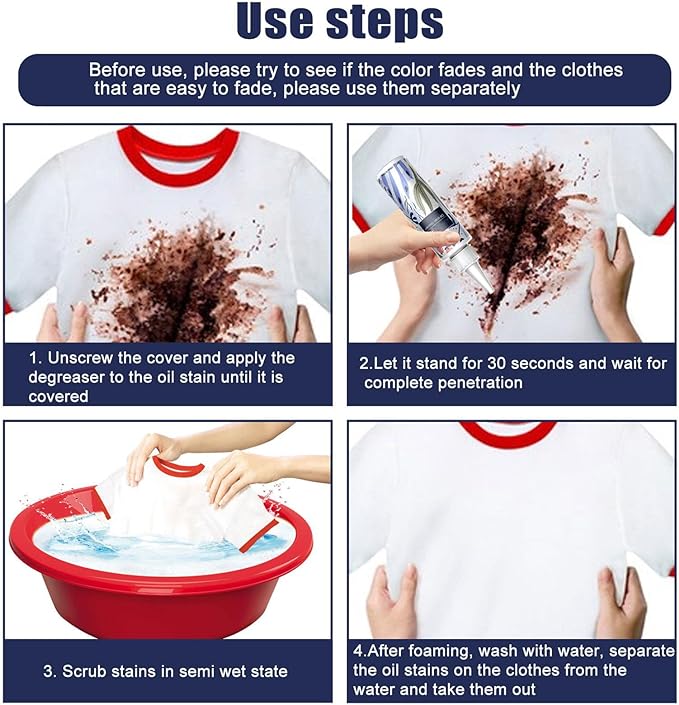 Use steps

Before use, please try to see if the color fades and the clothes that are easy to fade, please use them separately

1. Unscrew the cover and apply the degreaser to the oil stain until it is covered

2.Let it stand for 30 seconds and wait for complete penetration

3. Scrub stains in semi wet state

4.After foaming, wash with water, separate the oil stains on the clothes from the water and take them out