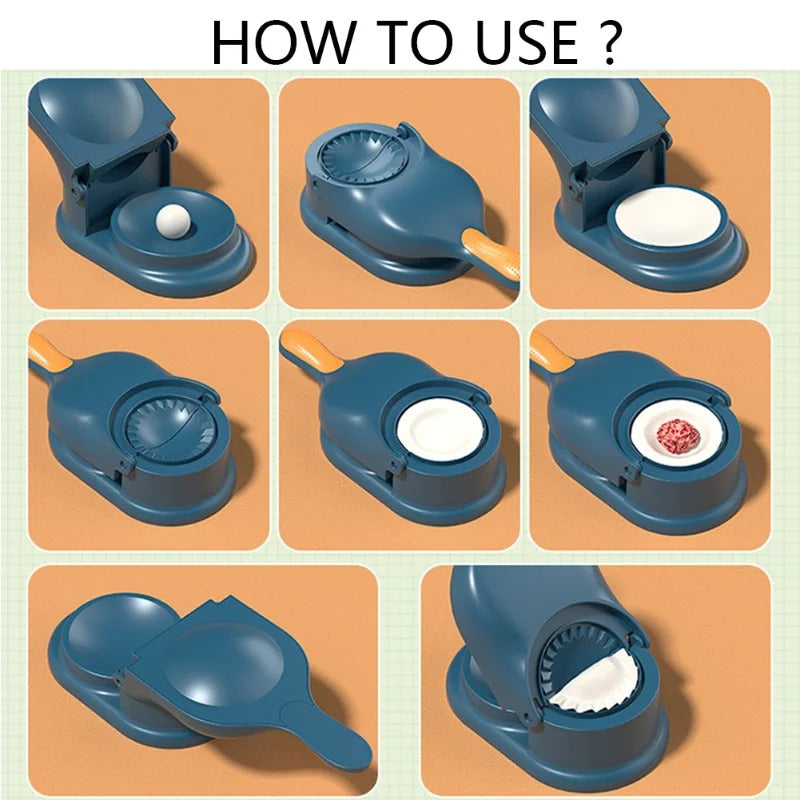 HOW TO USE ?